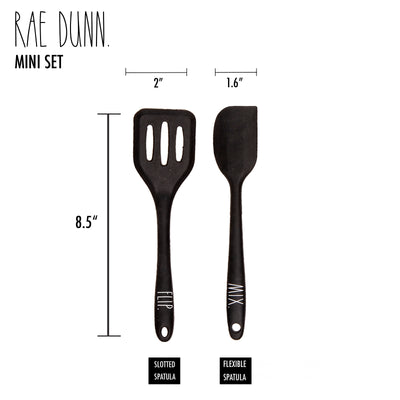 RAE DUNN.
MINI SET

2"

1.6"

8.5"

FLIP.

MIX.

SLOTTED SPATULA

FLEXIBLE SPATULA